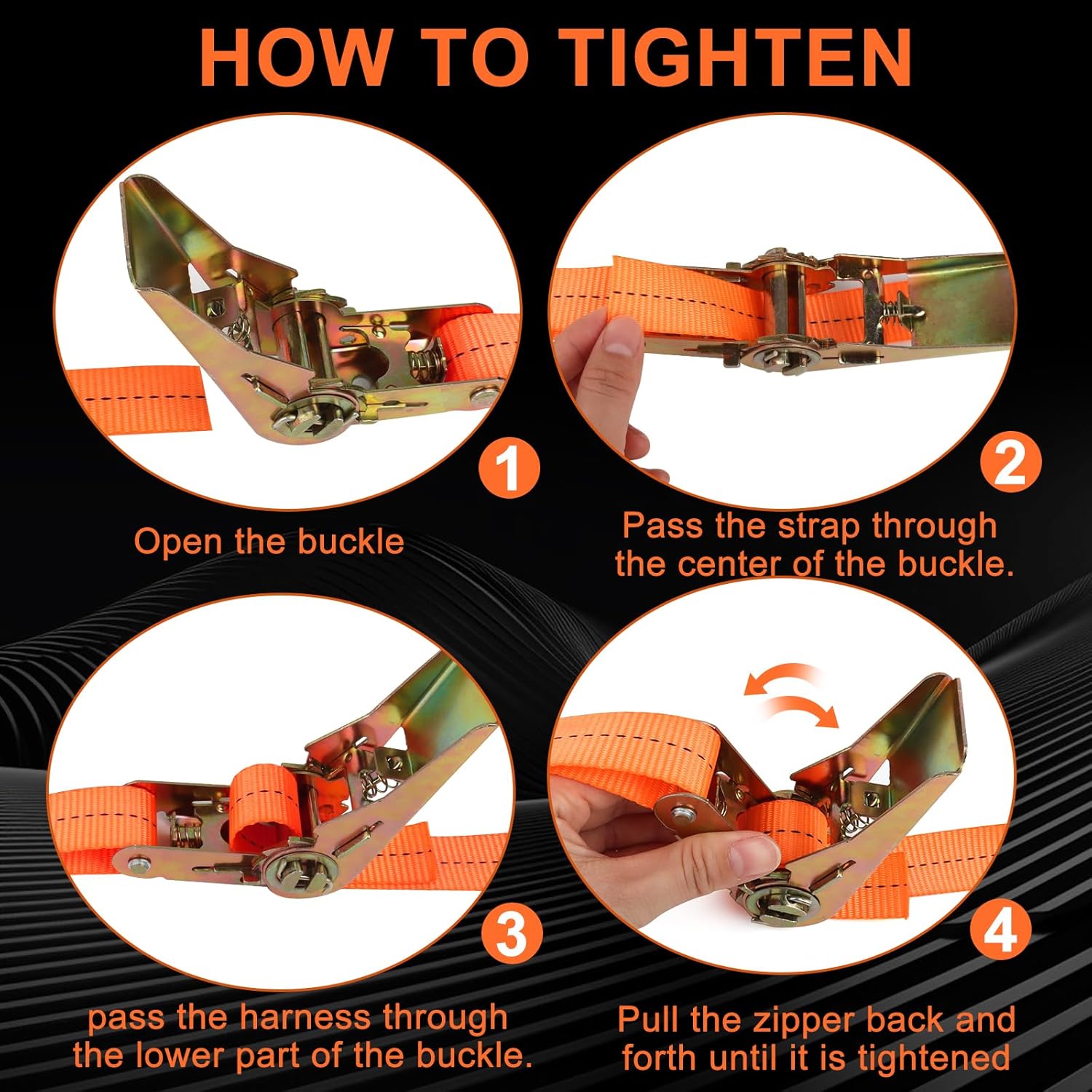 HOW TO TIGHTEN

1

Open the buckle

2

Pass the strap through the center of the buckle.

3

pass the harness through the lower part of the buckle.

4

Pull the zipper back and forth until it is tightened