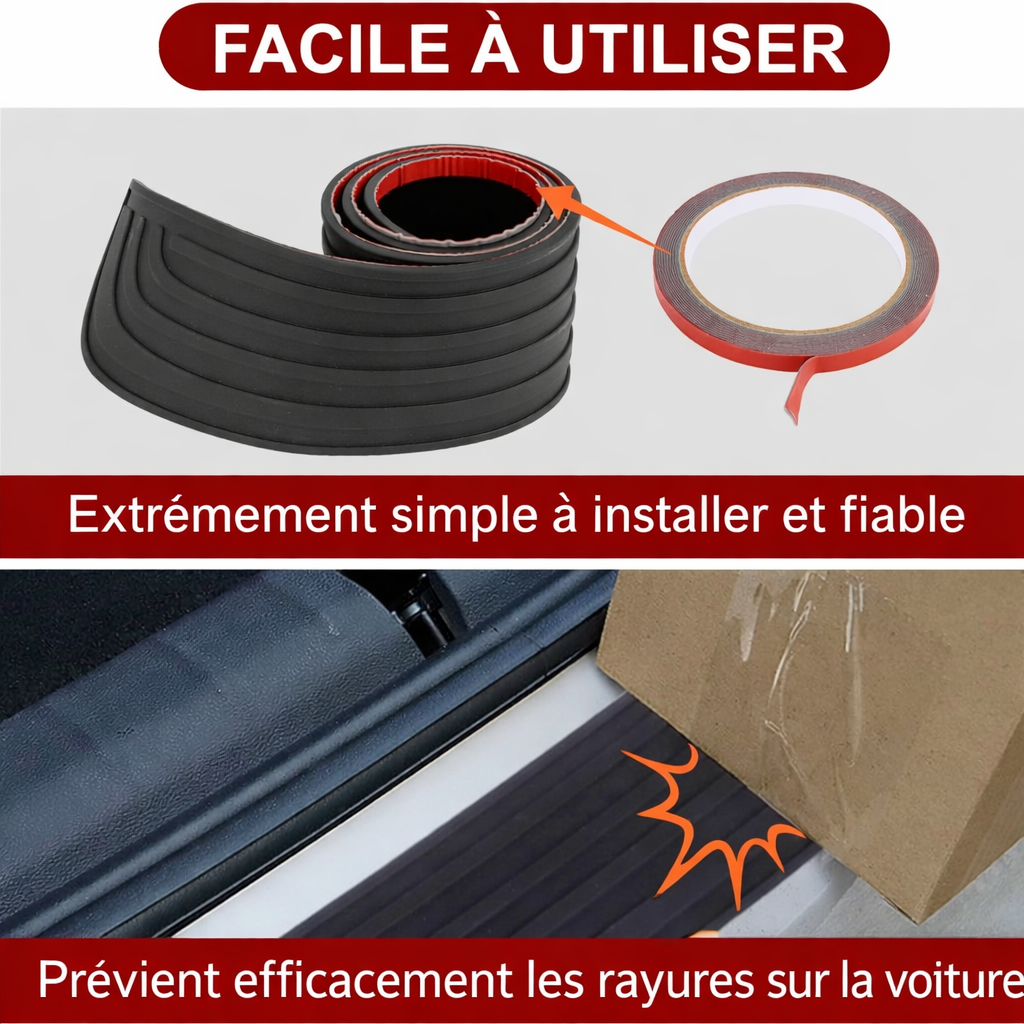 FACILE À UTILISER

Extrémement simple à installer et fiable

Prévient efficacement les rayures sur la voiture