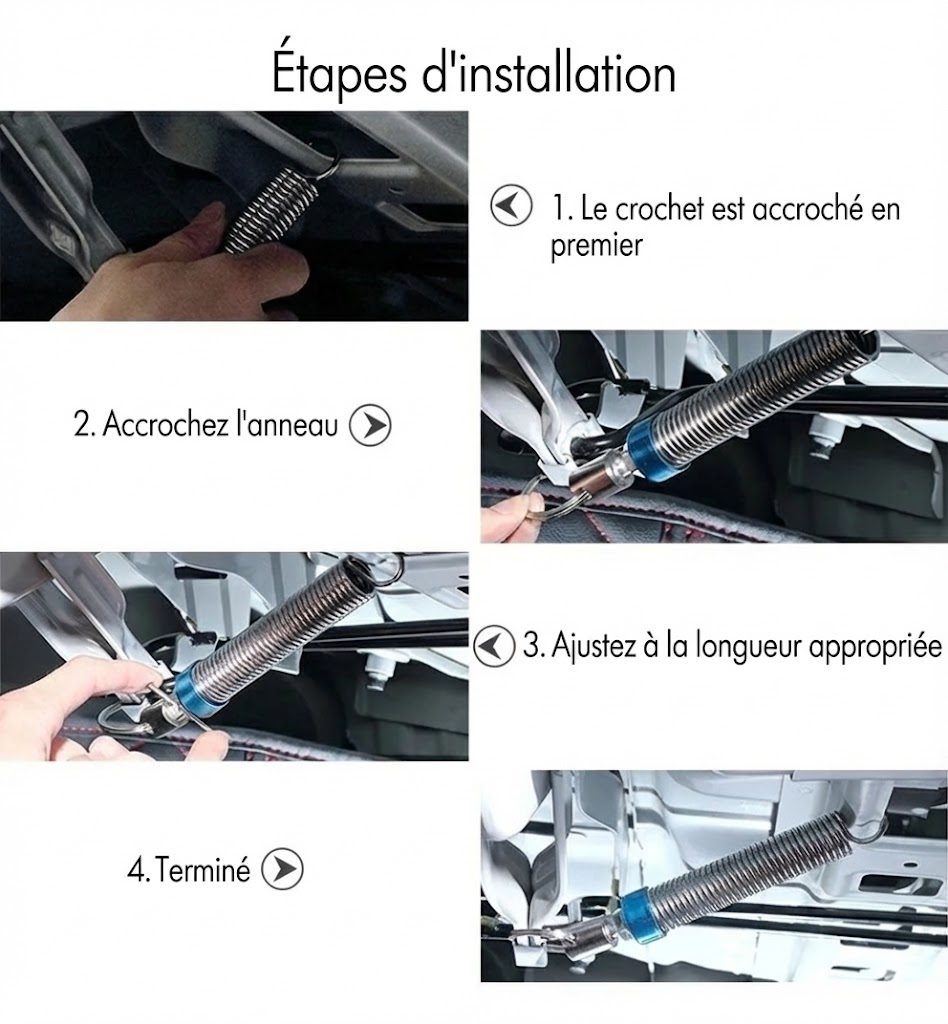 Étapes d'installation

1. Le crochet est accroché en premier

2. Accrochez l'anneau

3. Ajustez à la longueur appropriée

4. Terminé